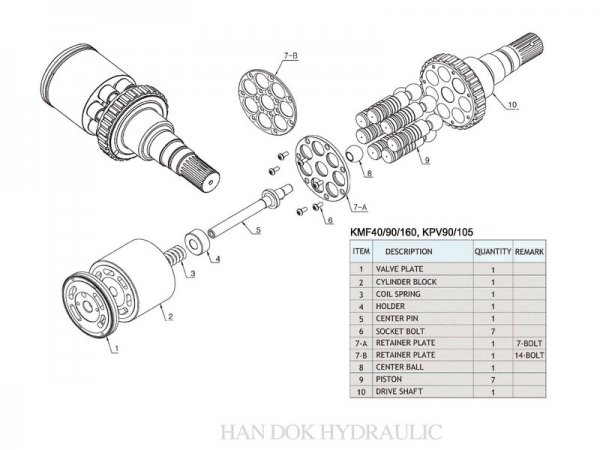 7-B

10

9

8

7-A

6

5

4

3

2

1

KMF40/90/160, KPV90/105

| ITEM | DESCRIPTION | QUANTITY | REMARK |
|---|---|---|---|
| 1 | VALVE PLATE | 1 | |
| 2 | CYLINDER BLOCK | 1 | |
| 3 | COIL SPRING | 1 | |
| 4 | HOLDER | 1 | |
| 5 | CENTER PIN | 1 | |
| 6 | SOCKET BOLT | 7 | |
| 7-A | RETAINER PLATE | 1 | 7-BOLT |
| 7-B | RETAINER PLATE | 1 | 14-BOLT |
| 8 | CENTER BALL | 1 | |
| 9 | PISTON | 7 | |
| 10 | DRIVE SHAFT | 1 | |

HAN DOK HYDRAULIC