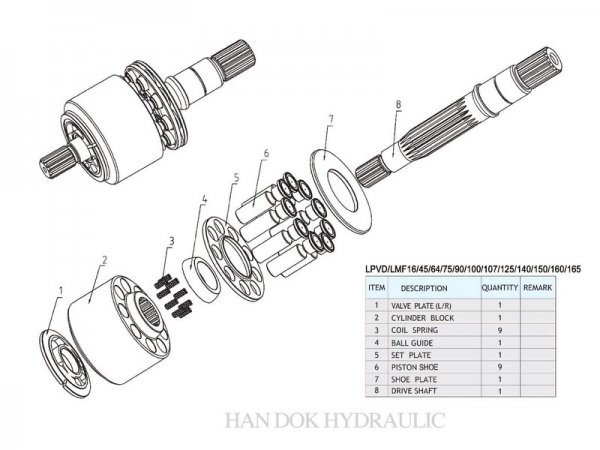 8
7
6
5
4
3
2
1

LPVD/LMF16/45/64/75/90/100/107/125/140/150/160/165

| ITEM | DESCRIPTION | QUANTITY | REMARK |
|---|---|---|---|
| 1 | VALVE PLATE (L/R) | 1 | |
| 2 | CYLINDER BLOCK | 1 | |
| 3 | COIL SPRING | 9 | |
| 4 | BALL GUIDE | 1 | |
| 5 | SET PLATE | 1 | |
| 6 | PISTON SHOE | 9 | |
| 7 | SHOE PLATE | 1 | |
| 8 | DRIVE SHAFT | 1 | |

HAN DOK HYDRAULIC