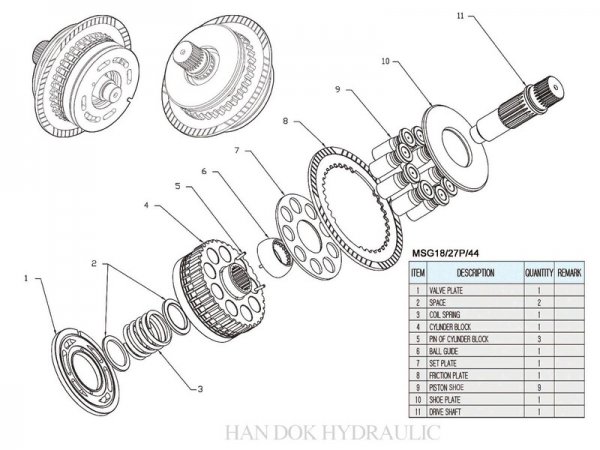 11

10

9

8

7

6

5

4

2

1

3

MSG18/27P/44

| ITEM | DESCRIPTION | QUANTITY | REMARK |
|---|---|---|---|
| 1 | VALVE PLATE | 1 | |
| 2 | SPACE | 2 | |
| 3 | COIL SPRING | 1 | |
| 4 | CYLINDER BLOCK | 1 | |
| 5 | PIN OF CYLINDER BLOCK | 3 | |
| 6 | BALL GUIDE | 1 | |
| 7 | SET PLATE | 1 | |
| 8 | FRICTION PLATE | 1 | |
| 9 | PISTON SHOE | 9 | |
| 10 | SHOE PLATE | 1 | |
| 11 | DRIVE SHAFT | 1 | |

HAN DOK HYDRAULIC