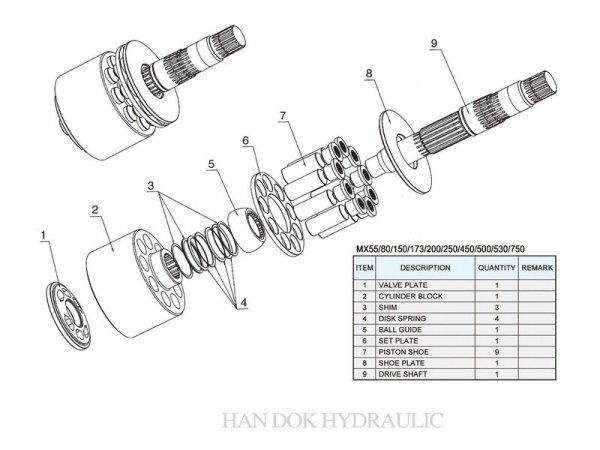 9
8
7
6
5
3
2
1
4

MX55/80/150/173/200/250/450/500/530/750

| ITEM | DESCRIPTION | QUANTITY | REMARK |
|---|---|---|---|
| 1 | VALVE PLATE | 1 | |
| 2 | CYLINDER BLOCK | 1 | |
| 3 | SHIM | 3 | |
| 4 | DISK SPRING | 4 | |
| 5 | BALL GUIDE | 1 | |
| 6 | SET PLATE | 1 | |
| 7 | PISTON SHOE | 9 | |
| 8 | SHOE PLATE | 1 | |
| 9 | DRIVE SHAFT | 1 | |

HAN DOK HYDRAULIC